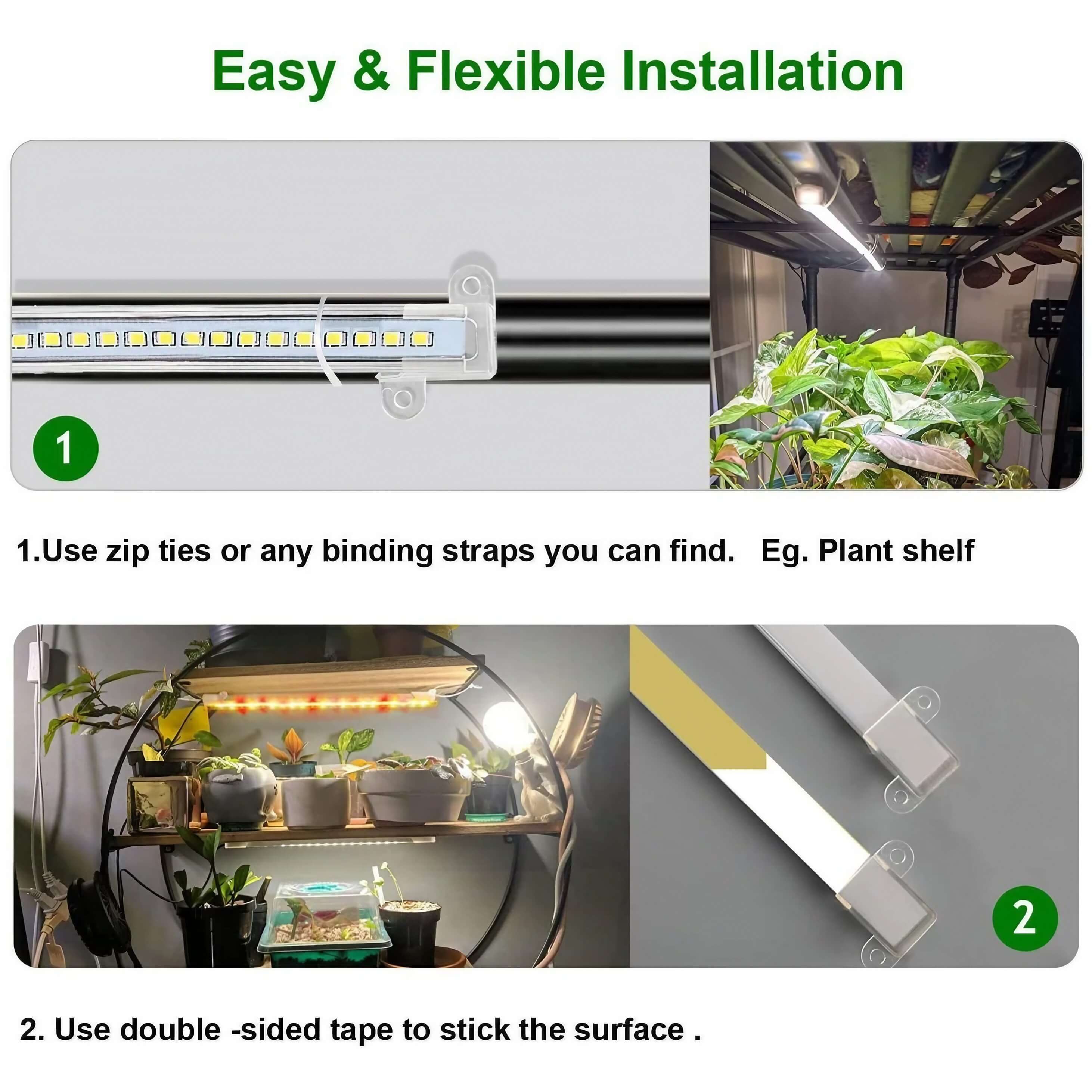 Easy & Flexible Installation

1

1.Use zip ties or any binding straps you can find.   Eg. Plant shelf

2

2. Use double -sided tape to stick the surface .