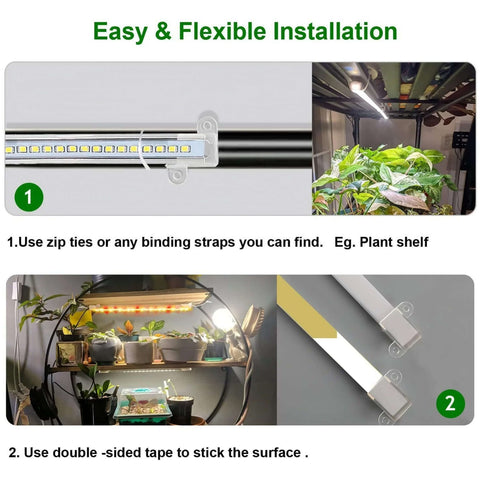 Easy & Flexible Installation

1

1.Use zip ties or any binding straps you can find. Eg. Plant shelf

2

2. Use double -sided tape to stick the surface .