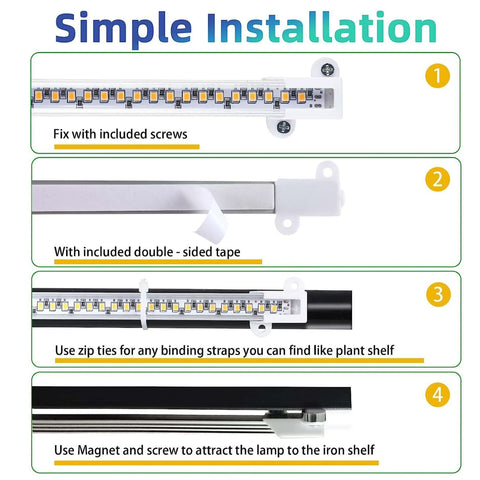 Simple Installation

1

Fix with included screws

2

With included double - sided tape

3

Use zip ties for any binding straps you can find like plant shelf

4

Use Magnet and screw to attract the lamp to the iron shelf