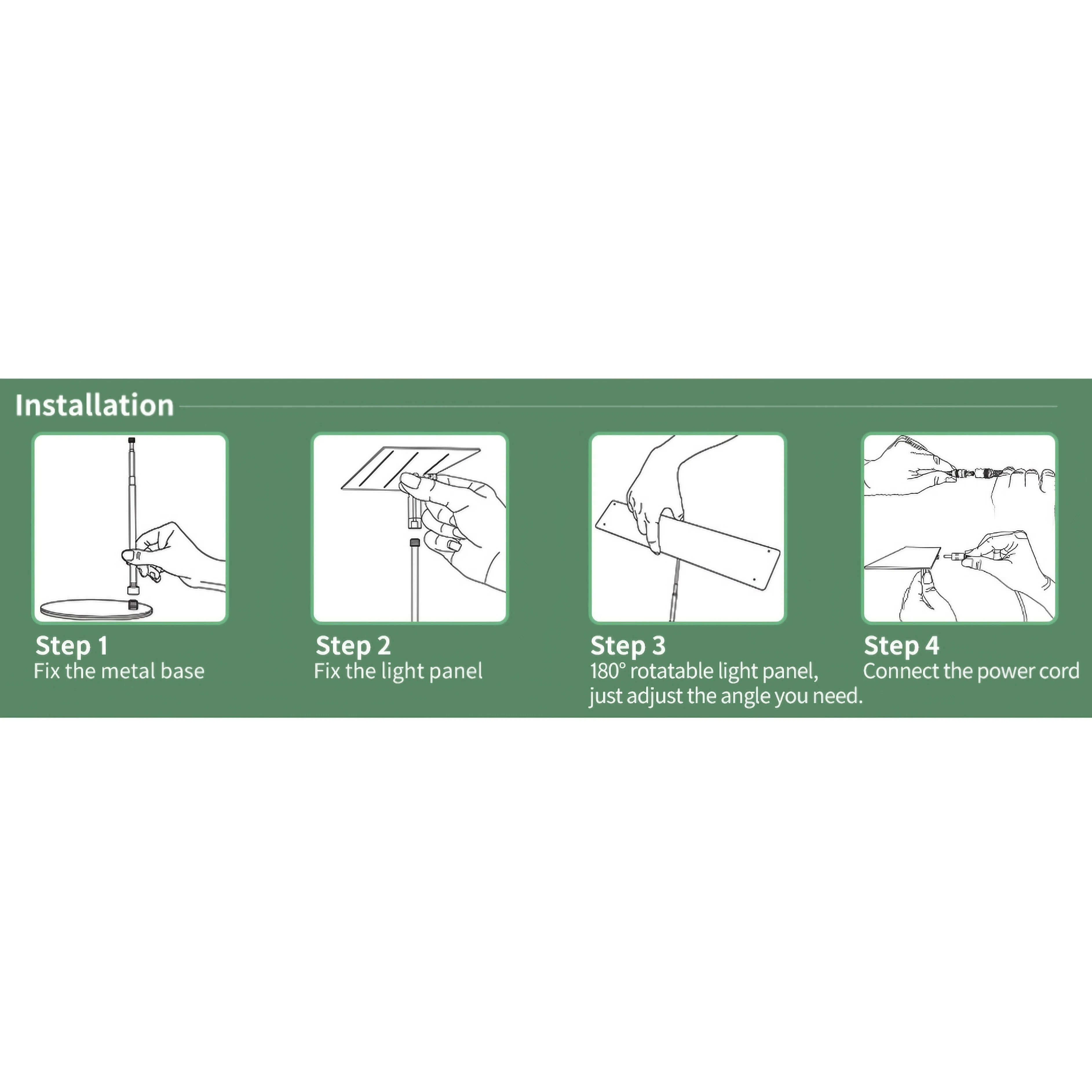 Installation

Step 1
Fix the metal base

Step 2
Fix the light panel

Step 3
180° rotatable light panel, just adjust the angle you need.

Step 4
Connect the power cord