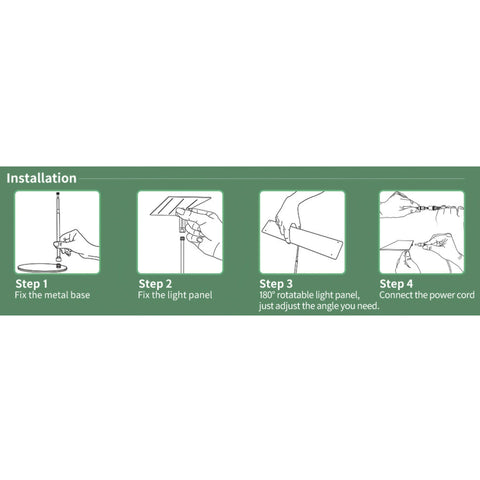 Installation

Step 1
Fix the metal base

Step 2
Fix the light panel

Step 3
180° rotatable light panel, just adjust the angle you need.

Step 4
Connect the power cord