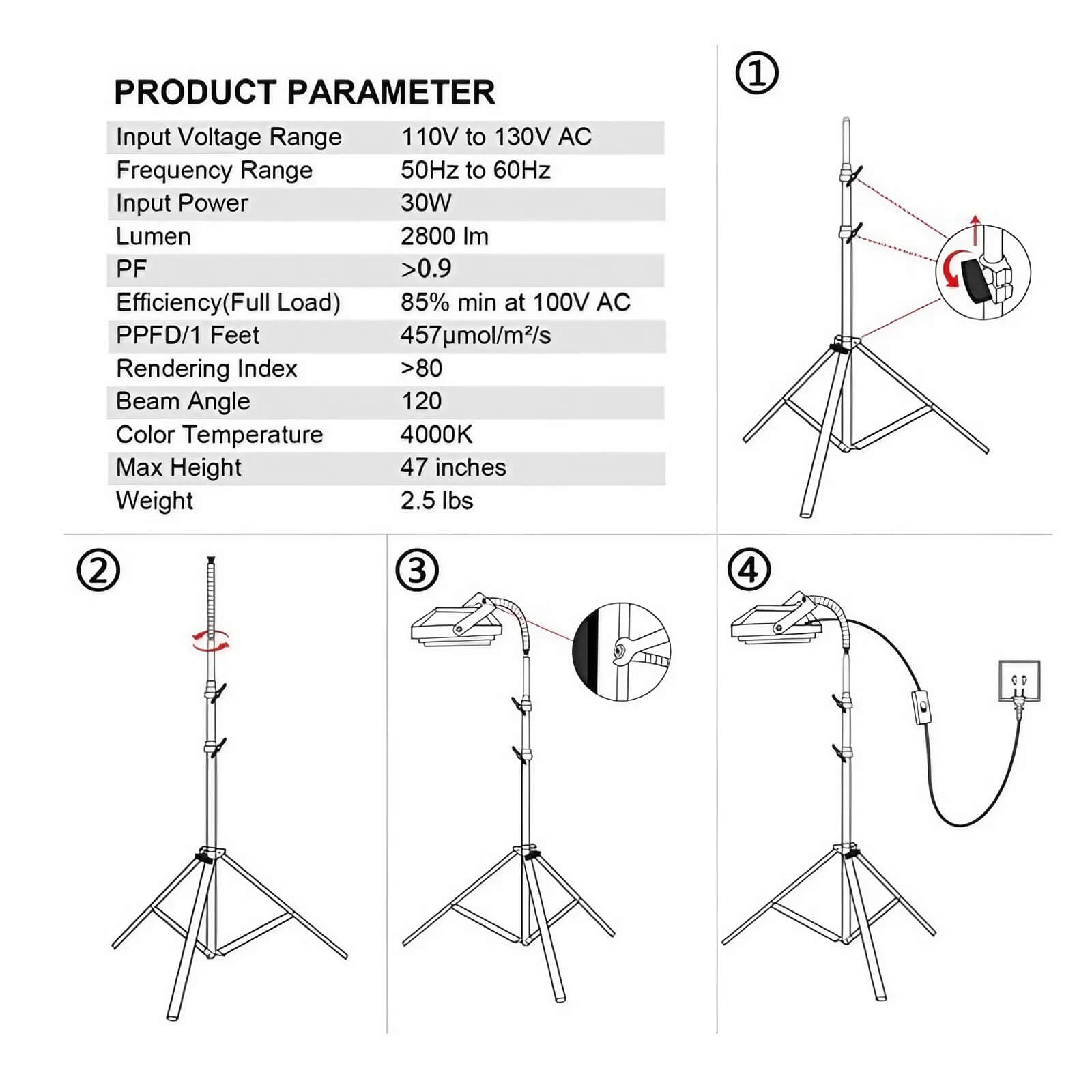 PRODUCT PARAMETER

| Input Voltage Range | 110V to 130V AC |
|---|---|
| Frequency Range | 50Hz to 60Hz |
| Input Power | 30W |
| Lumen | 2800 lm |
| PF | >0.9 |
| Efficiency(Full Load) | 85% min at 100V AC |
| PPFD/1 Feet | 457μmol/m²/s |
| Rendering Index | >80 |
| Beam Angle | 120 |
| Color Temperature | 4000K |
| Max Height | 47 inches |
| Weight | 2.5 lbs |

①

②

③

④