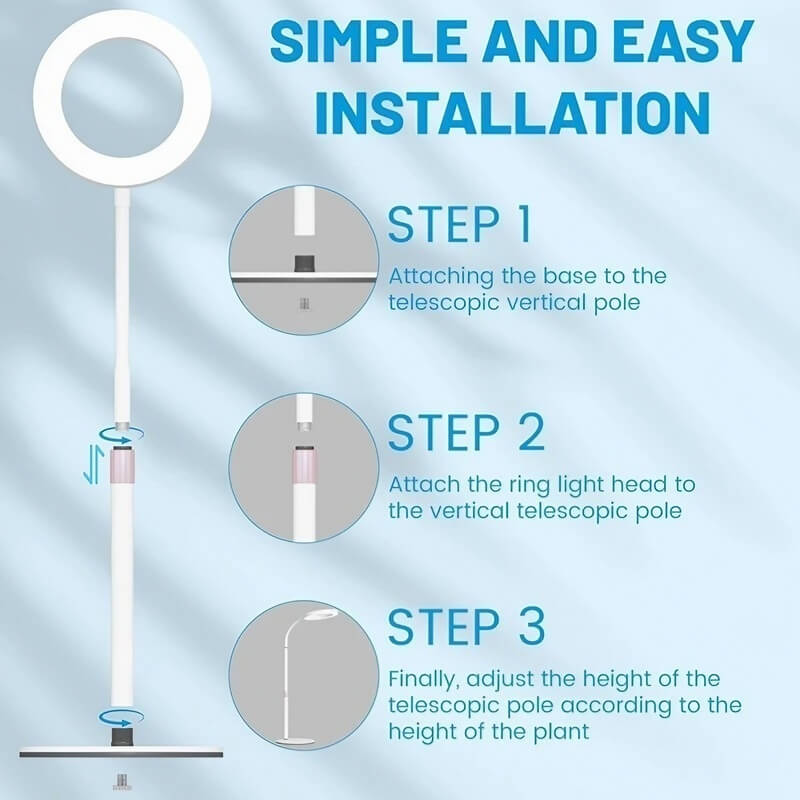 SIMPLE AND EASY INSTALLATION

STEP 1

Attaching the base to the telescopic vertical pole

STEP 2

Attach the ring light head to the vertical telescopic pole

STEP 3

Finally, adjust the height of the telescopic pole according to the height of the plant